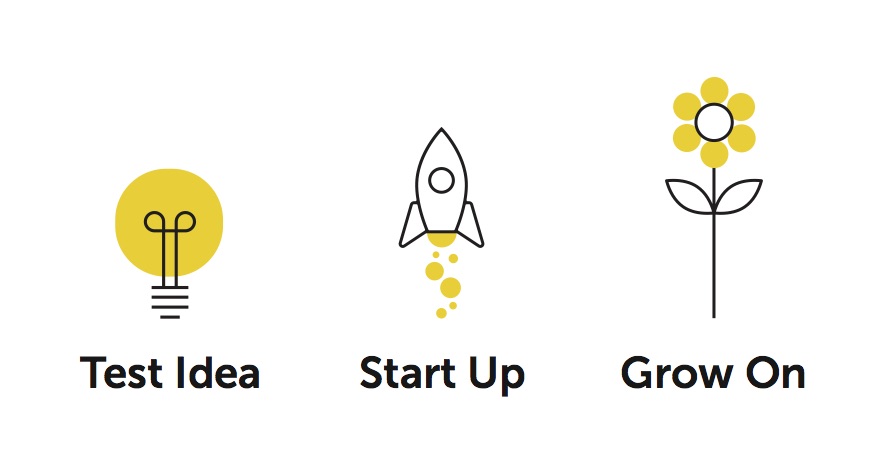 Test Idea

Start Up

Grow On